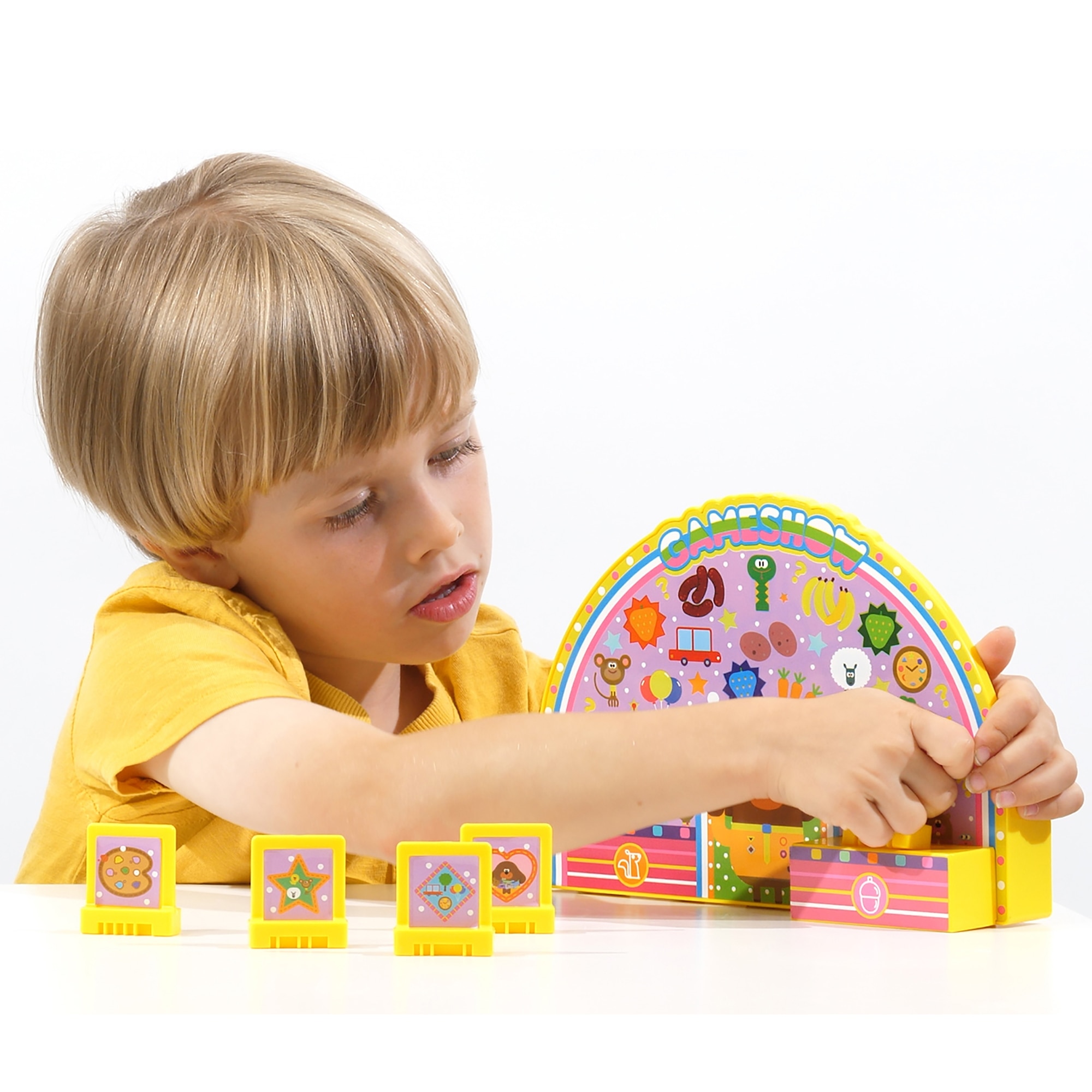 GAMESHOW