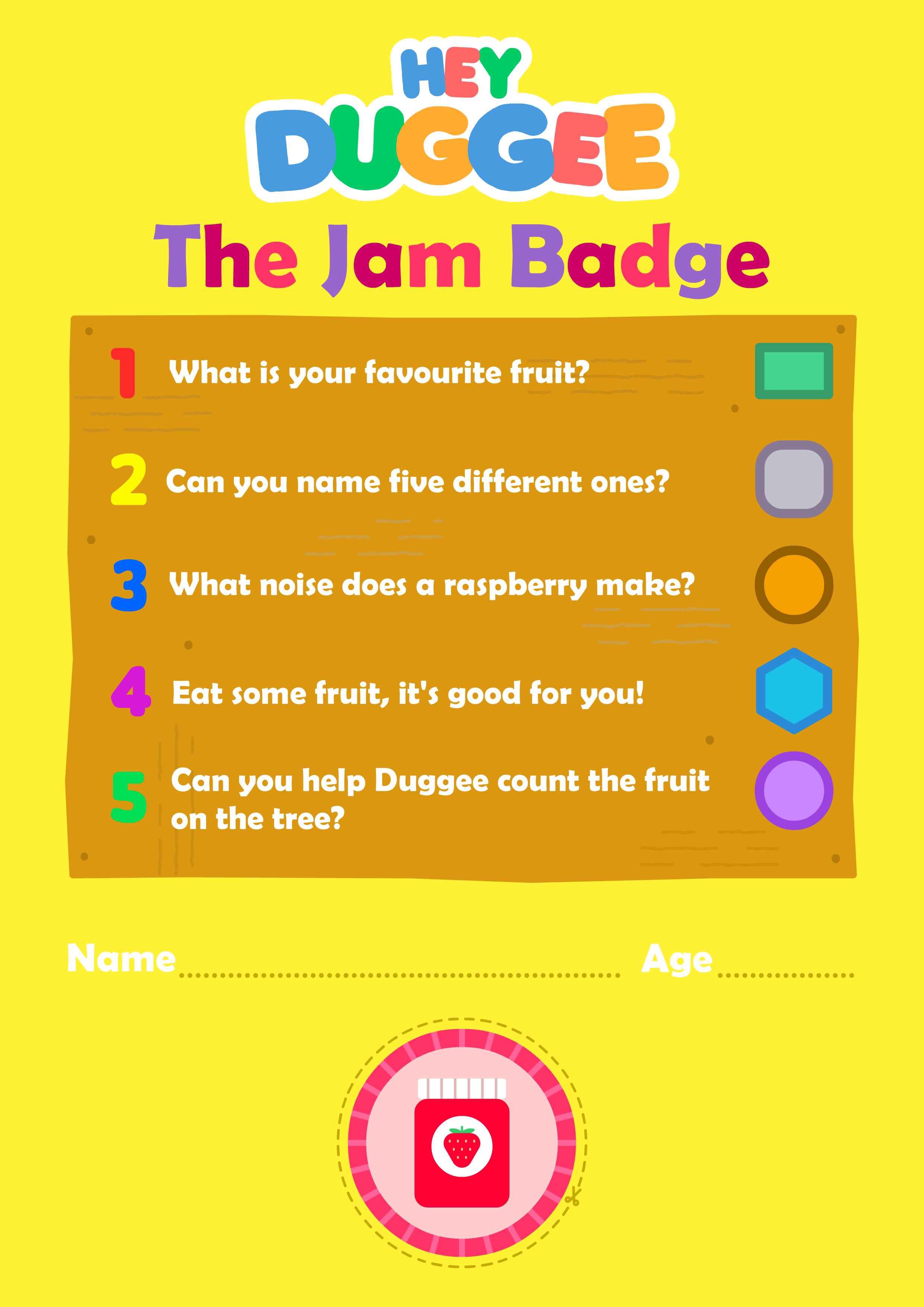 HEY DUGGEE

The Jam Badge

1 What is your favourite fruit?

2 Can you name five different ones?

3 What noise does a raspberry make?

4 Eat some fruit, it's good for you!

5 Can you help Duggee count the fruit on the tree?

Name ____ Age ____